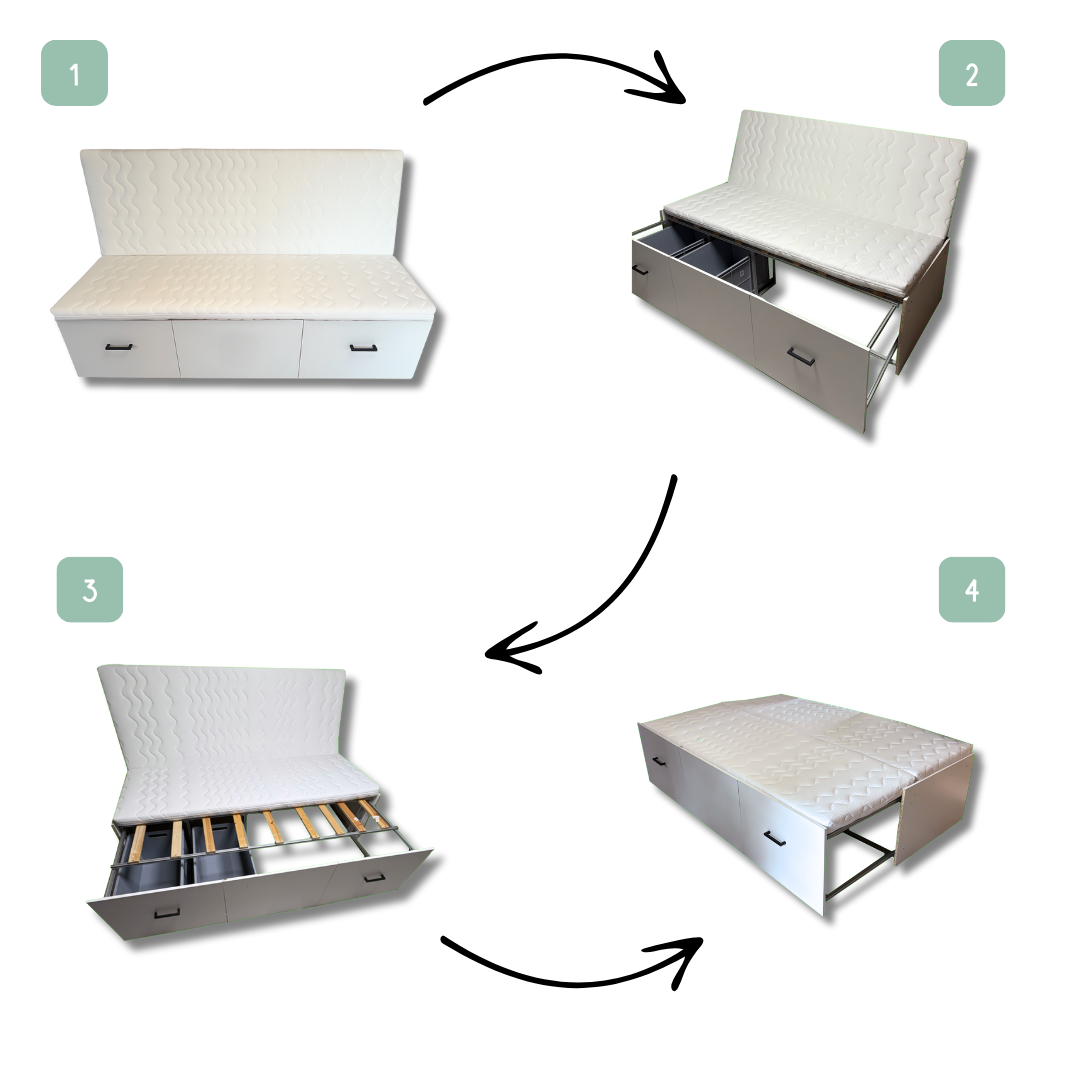 1

2

3

4